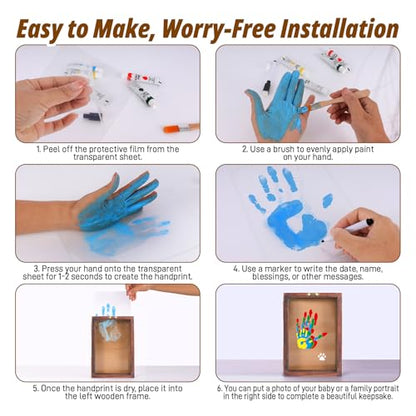 Easy to Make, Worry-Free Installation

1. Peel off the protective film from the transparent sheet.

2. Use a brush to evenly apply paint on your hand.

3. Press your hand onto the transparent sheet for 1-2 seconds to create the handprint.

4. Use a marker to write the date, name, blessings, or other messages.

5. Once the handprint is dry, place it into the left wooden frame.

6. You can put a photo of your baby or a family portrait in the right side to complete a beautiful keepsake.