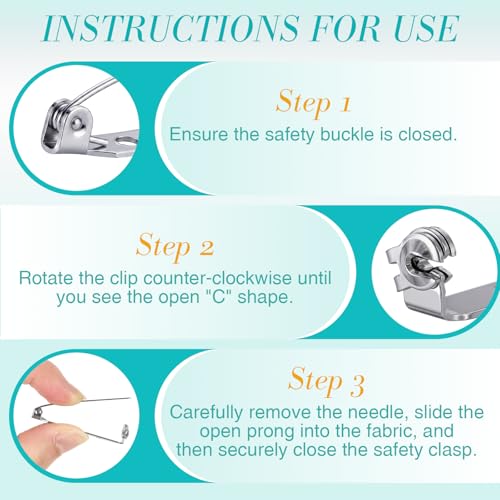 INSTRUCTIONS FOR USE

Step 1
Ensure the safety buckle is closed.

Step 2
Rotate the clip counter-clockwise until you see the open "C" shape.

Step 3
Carefully remove the needle, slide the open prong into the fabric, and then securely close the safety clasp.