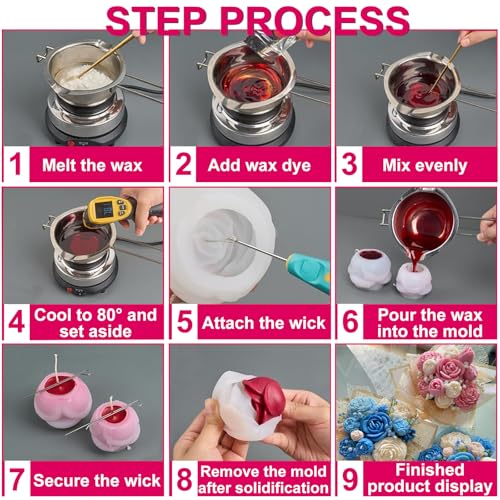 STEP PROCESS

1 Melt the wax

2 Add wax dye

3 Mix evenly

4 Cool to 80° and set aside

5 Attach the wick

6 Pour the wax into the mold

7 Secure the wick

8 Remove the mold after solidification

9 Finished product display