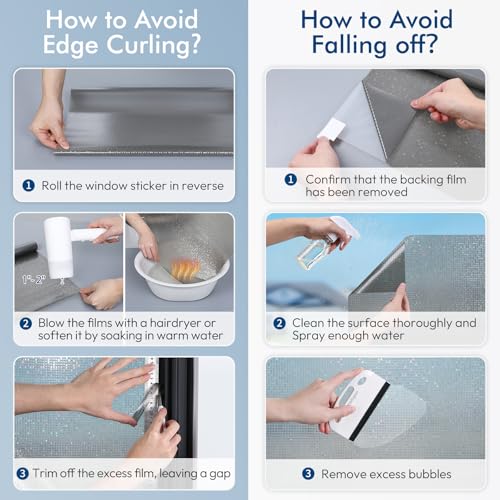 How to Avoid Edge Curling?

1 Roll the window sticker in reverse

1"-2"

2 Blow the films with a hairdryer or soften it by soaking in warm water

3 Trim off the excess film, leaving a gap

How to Avoid Falling off?

1 Confirm that the backing film has been removed

2 Clean the surface thoroughly and Spray enough water

3 Remove excess bubbles