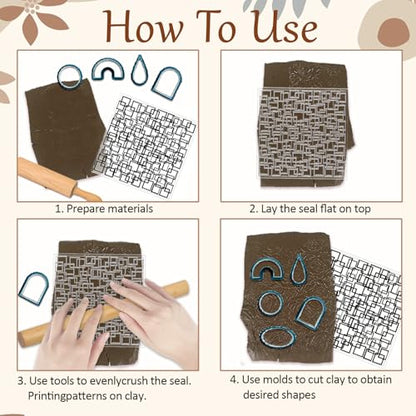 How To Use

1. Prepare materials

2. Lay the seal flat on top

3. Use tools to evenlycrush the seal. Printingpatterns on clay.

4. Use molds to cut clay to obtain desired shapes