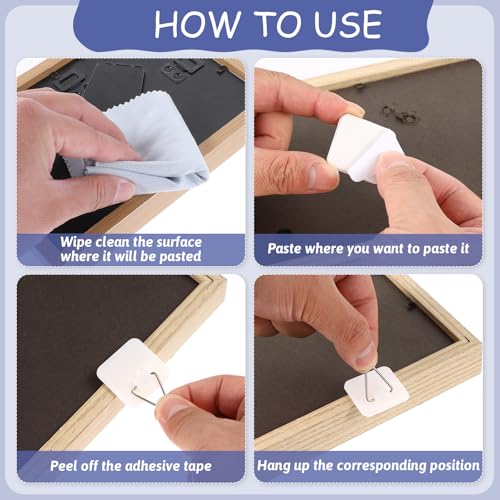 HOW TO USE

Wipe clean the surface where it will be pasted

Paste where you want to paste it

Peel off the adhesive tape

Hang up the corresponding position