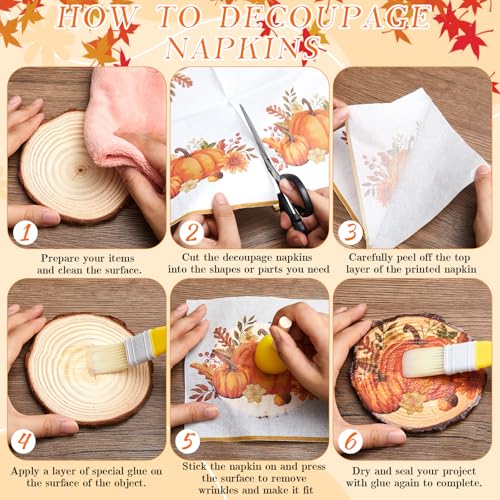 HOW TO DECOUPAGE NAPKINS

1
Prepare your items and clean the surface.

2
Cut the decoupage napkins into the shapes or parts you need

3
Carefully peel off the top layer of the printed napkin

4
Apply a layer of special glue on the surface of the object.

5
Stick the napkin on and press the surface to remove wrinkles and make it fit

6
Dry and seal your project with glue again to complete.