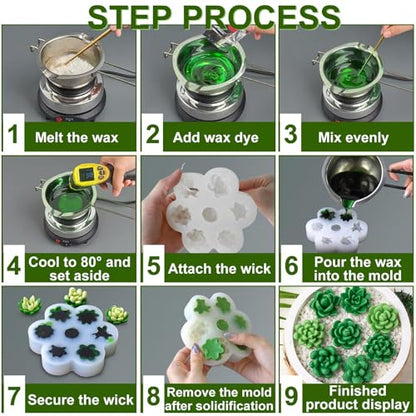 STEP PROCESS

1 Melt the wax

2 Add wax dye

3 Mix evenly

4 Cool to 80° and set aside

5 Attach the wick

6 Pour the wax into the mold

7 Secure the wick

8 Remove the mold after solidification

9 Finished product display