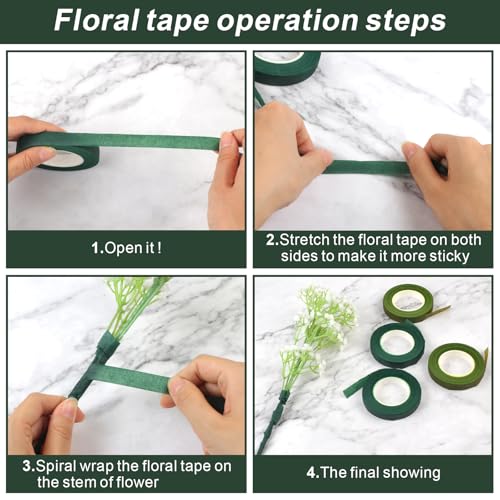 Floral tape operation steps

1.Open it !

2.Stretch the floral tape on both sides to make it more sticky

3.Spiral wrap the floral tape on the stem of flower

4.The final showing