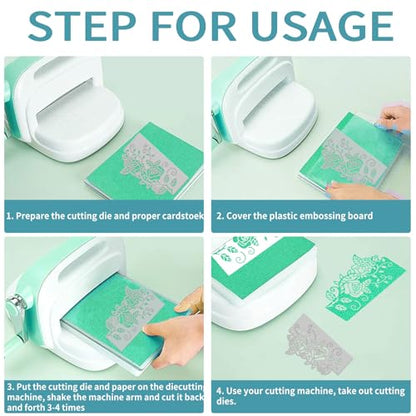 STEP FOR USAGE

1. Prepare the cutting die and proper cardstoek

2. Cover the plastic embossing board

3. Put the cutting die and paper on the diecutting machine, shake the machine arm and cut it back and forth 3-4 times

4. Use your cutting machine, take out cutting dies.