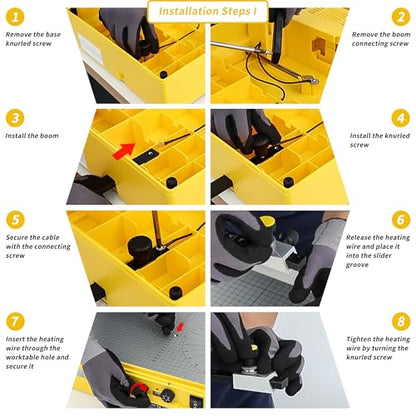 Installation Steps I

1
Remove the base knurled screw

2
Remove the boom connecting screw

3
Install the boom

4
Install the knurled screw

5
Secure the cable with the connecting screw

6
Release the heating wire and place it into the slider groove

7
Insert the heating wire through the worktable hole and secure it

8
Tighten the heating wire by turning the knurled screw