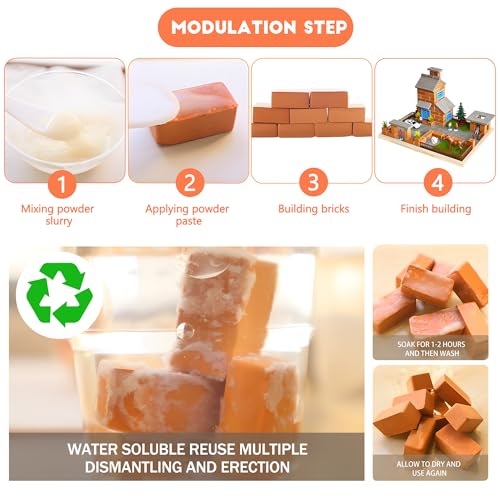 MODULATION STEP

1
Mixing powder slurry

2
Applying powder paste

3
Building bricks

4
Finish building

WATER SOLUBLE REUSE MULTIPLE DISMANTLING AND ERECTION

SOAK FOR 1-2 HOURS AND THEN WASH

ALLOW TO DRY AND USE AGAIN