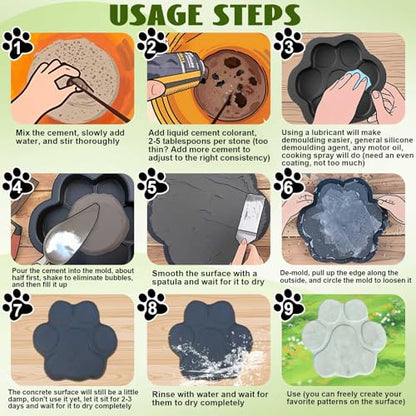 USAGE STEPS

1

Mix the cement, slowly add water, and stir thoroughly

2

Add liquid cement colorant, 2-5 tablespoons per stone (too thin? Add more cement to adjust to the right consistency)

3

Using a lubricant will make demoulding easier, general silicone demoulding agent, any motor oil, cooking spray will do (need an even coating, not too much)

4

Pour the cement into the mold, about half first, shake to eliminate bubbles, and then fill it up

5

Smooth the surface with a spatula and wait for it to dry

6

De-mold, pull up the edge along the outside, and circle the mold to loosen it

7

The concrete surface will still be a little damp, don't use it yet, let it sit for 2-3 days and wait for it to dry completely

8

Rinse with water and wait for them to dry completely

9

Use (you can freely create your favorite patterns on the surface)