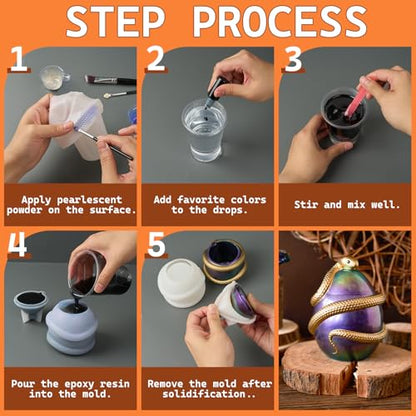 STEP PROCESS

1

Apply pearlescent powder on the surface.

2

Add favorite colors to the drops.

3

Stir and mix well.

4

Pour the epoxy resin into the mold.

5

Remove the mold after solidification..