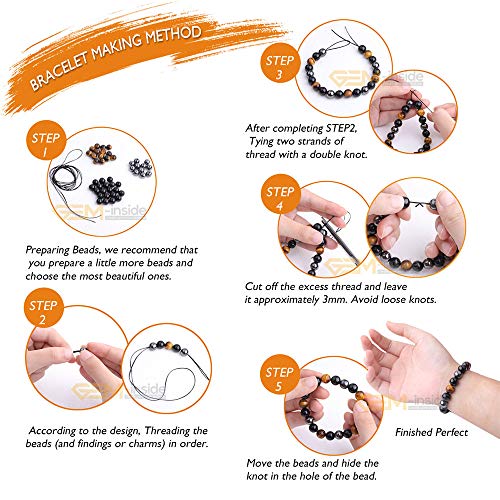 BRACELET MAKING METHOD

STEP 1

GEM-inside

Preparing Beads, we recommend that you prepare a little more beads and choose the most beautiful ones.

STEP 2

GEM-inside

According to the design, Threading the beads (and findings or charms) in order.

STEP 3

GEM-inside

After completing STEP2, Tying two strands of thread with a double knot.

STEP 4

GEM

Cut off the excess thread and leave it approximately 3mm. Avoid loose knots.

STEP 5

GEM-inside

Finished Perfect

Move the beads and hide the knot in the hole of the bead.