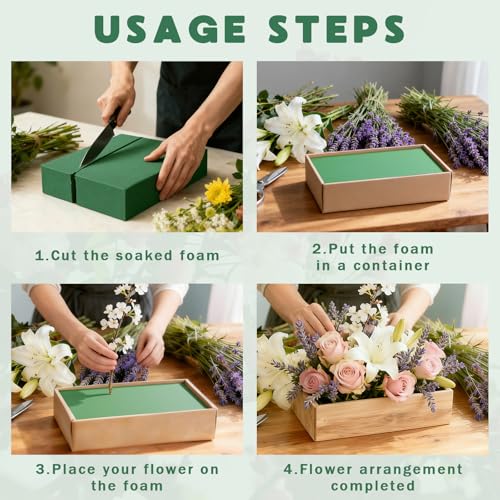 USAGE STEPS

1.Cut the soaked foam

2.Put the foam in a container

3.Place your flower on the foam

4.Flower arrangement completed