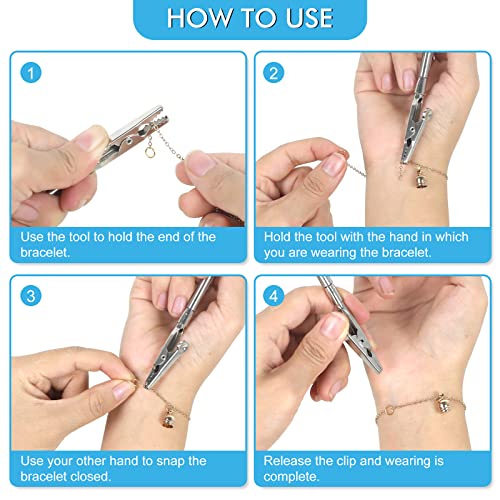 HOW TO USE

1

Use the tool to hold the end of the bracelet.

2

Hold the tool with the hand in which you are wearing the bracelet.

3

Use your other hand to snap the bracelet closed.

4

Release the clip and wearing is complete.