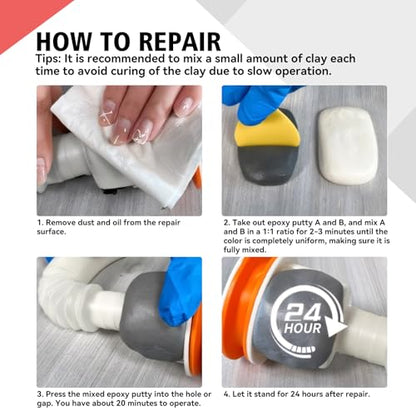 HOW TO REPAIR

Tips: It is recommended to mix a small amount of clay each time to avoid curing of the clay due to slow operation.

1. Remove dust and oil from the repair surface.

2. Take out epoxy putty A and B, and mix A and B in a 1:1 ratio for 2-3 minutes until the color is completely uniform, making sure it is fully mixed.

3. Press the mixed epoxy putty into the hole or gap. You have about 20 minutes to operate.

24 HOUR

4. Let it stand for 24 hours after repair.