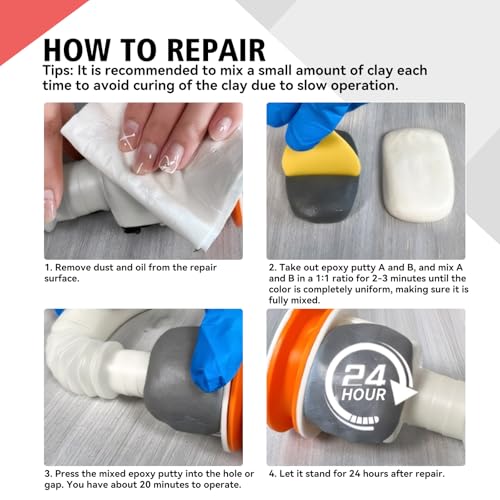 HOW TO REPAIR

Tips: It is recommended to mix a small amount of clay each time to avoid curing of the clay due to slow operation.

1. Remove dust and oil from the repair surface.

2. Take out epoxy putty A and B, and mix A and B in a 1:1 ratio for 2-3 minutes until the color is completely uniform, making sure it is fully mixed.

3. Press the mixed epoxy putty into the hole or gap. You have about 20 minutes to operate.

24 HOUR

4. Let it stand for 24 hours after repair.