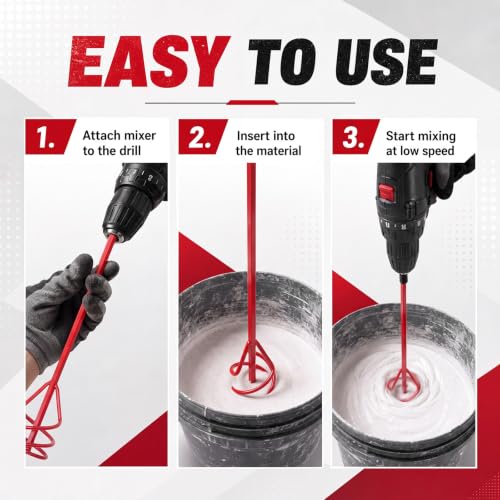 EASY TO USE

1. Attach mixer to the drill

2. Insert into the material

3. Start mixing at low speed