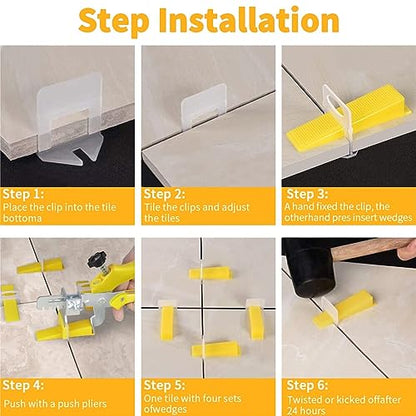 Step Installation

Step 1:
Place the clip into the tile bottoma

Step 2:
Tile the clips and adjust the tiles

Step 3:
A hand fixed the clip, the otherhand pres insert wedges

Step 4:
Push with a push pliers

Step 5:
One tile with four sets ofwedges

Step 6:
Twisted or kicked offafter 24 hours