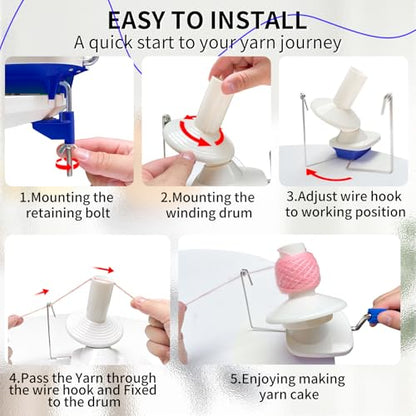 EASY TO INSTALL
A quick start to your yarn journey

1.Mounting the retaining bolt

2.Mounting the winding drum

3.Adjust wire hook to working position

4.Pass the Yarn through the wire hook and Fixed to the drum

5.Enjoying making yarn cake