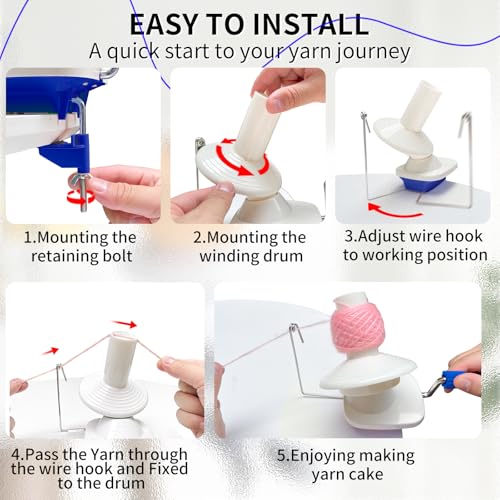 EASY TO INSTALL
A quick start to your yarn journey

1.Mounting the retaining bolt

2.Mounting the winding drum

3.Adjust wire hook to working position

4.Pass the Yarn through the wire hook and Fixed to the drum

5.Enjoying making yarn cake