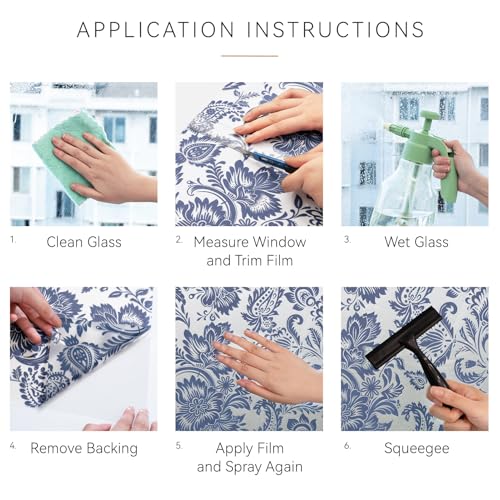 APPLICATION INSTRUCTIONS

1. Clean Glass

2. Measure Window and Trim Film

3. Wet Glass

4. Remove Backing

5. Apply Film and Spray Again

6. Squeegee