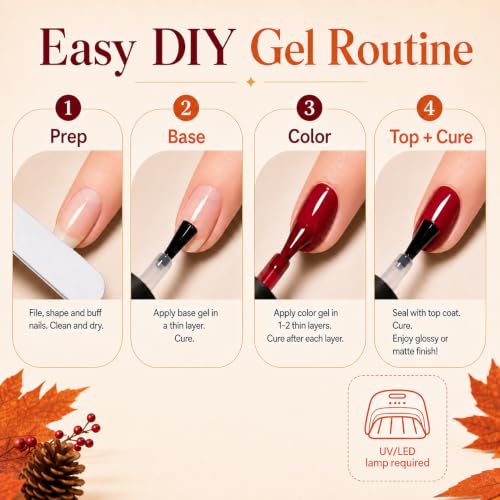 Easy DIY Gel Routine

1
Prep

File, shape and buff nails. Clean and dry.

2
Base

Apply base gel in a thin layer.
Cure.

3
Color

Apply color gel in 1-2 thin layers.
Cure after each layer.

4
Top + Cure

Seal with top coat.
Cure.
Enjoy glossy or matte finish!

UV/LED lamp required