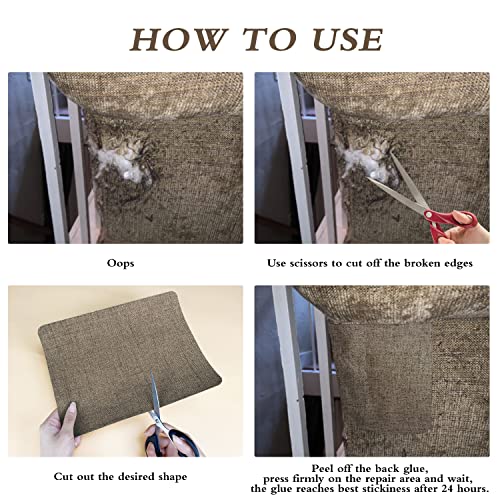 HOW TO USE

Oops

Use scissors to cut off the broken edges

Cut out the desired shape

Peel off the back glue, press firmly on the repair area and wait, the glue reaches best stickiness after 24 hours.