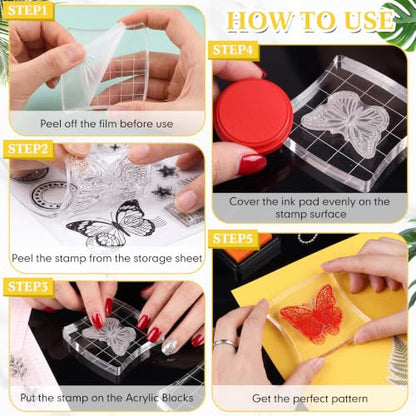 HOW TO USE

STEP1
Peel off the film before use

STEP2
Peel the stamp from the storage sheet

STEP3
Put the stamp on the Acrylic Blocks

STEP4
Cover the ink pad evenly on the stamp surface

STEP5
Get the perfect pattern