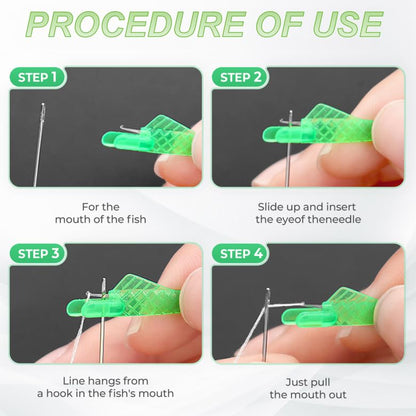 PROCEDURE OF USE

STEP 1

For the mouth of the fish

STEP 2

Slide up and insert the eyeof theneedle

STEP 3

Line hangs from a hook in the fish's mouth

STEP 4

Just pull the mouth out