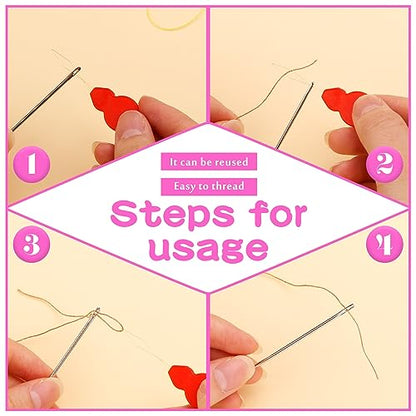 1

2

It can be reused

Easy to thread

Steps for usage

3

4