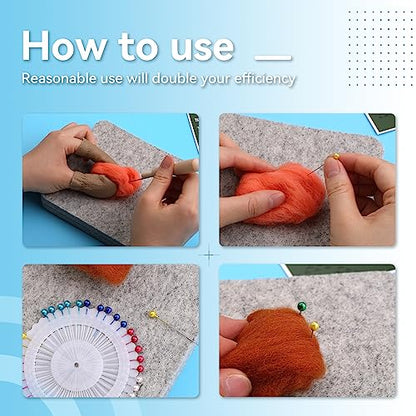 How to use

Reasonable use will double your efficiency