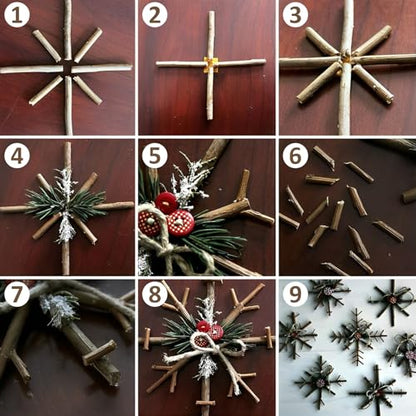 1

2

3

4

5

6

7

8

9