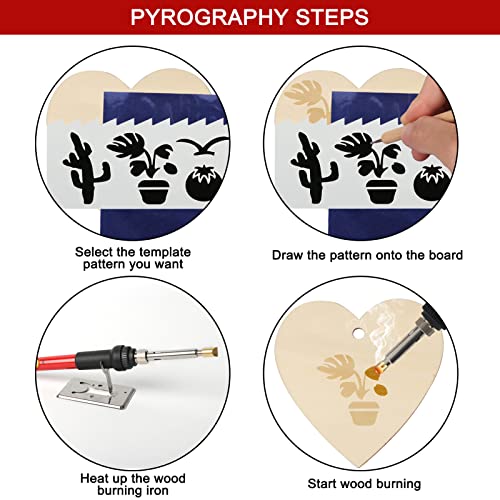 PYROGRAPHY STEPS

Select the template pattern you want

Draw the pattern onto the board

Heat up the wood burning iron

Start wood burning