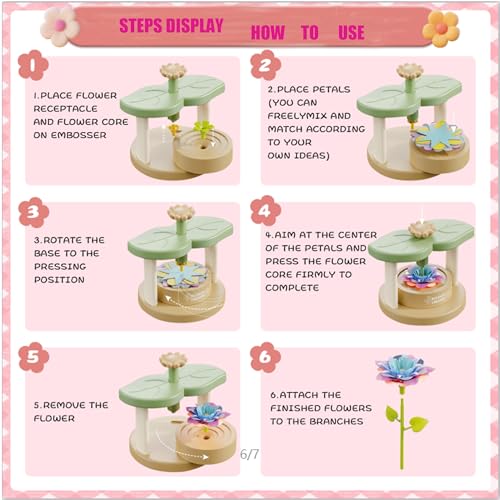 STEPS DISPLAY HOW TO USE

1

1.PLACE FLOWER RECEPTACLE AND FLOWER CORE ON EMBOSSER

2

2.PLACE PETALS (YOU CAN FREELYMIX AND MATCH ACCORDING TO YOUR OWN IDEAS)

3

3.ROTATE THE BASE TO THE PRESSING POSITION

4

4.AIM AT THE CENTER OF THE PETALS AND PRESS THE FLOWER CORE FIRMLY TO COMPLETE

5

5.REMOVE THE FLOWER

6/7

6

6.ATTACH THE FINISHED FLOWERS TO THE BRANCHES