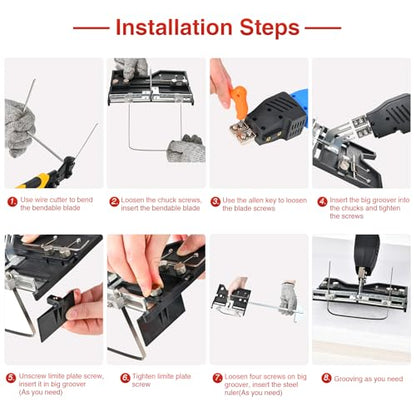 Installation Steps

1. Use wire cutter to bend the bendable blade

2. Loosen the chuck screws, insert the bendable blade

3. Use the allen key to loosen the blade screws

4. Insert the big groover into the chucks and tighten the screws

5. Unscrew limite plate screw, insert it in big groover (As you need)

6. Tighten limite plate screw

7. Loosen four screws on big groover, insert the steel ruler(As you need)

8. Grooving as you need