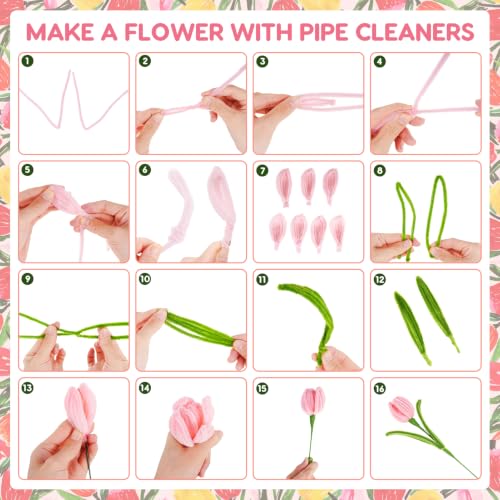 MAKE A FLOWER WITH PIPE CLEANERS

1

2

3

4

5

6

7

8

9

10

11

12

13

14

15

16