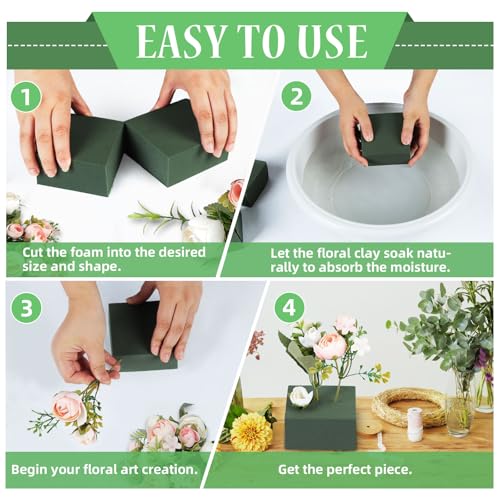 EASY TO USE

1

Cut the foam into the desired size and shape.

2

Let the floral clay soak naturally to absorb the moisture.

3

Begin your floral art creation.

4

Get the perfect piece.