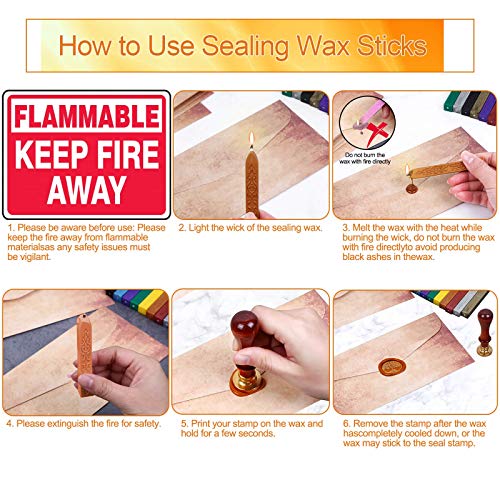 How to Use Sealing Wax Sticks

FLAMMABLE
KEEP FIRE AWAY

1. Please be aware before use: Please keep the fire away from flammable materialsas any safety issues must be vigilant.

2. Light the wick of the sealing wax.

Do not burn the wax with fire directly

3. Melt the wax with the heat while burning the wick, do not burn the wax with fire directlyto avoid producing black ashes in thewax.

4. Please extinguish the fire for safety.

5. Print your stamp on the wax and hold for a few seconds.

6. Remove the stamp after the wax hascompletely cooled down, or the wax may stick to the seal stamp.