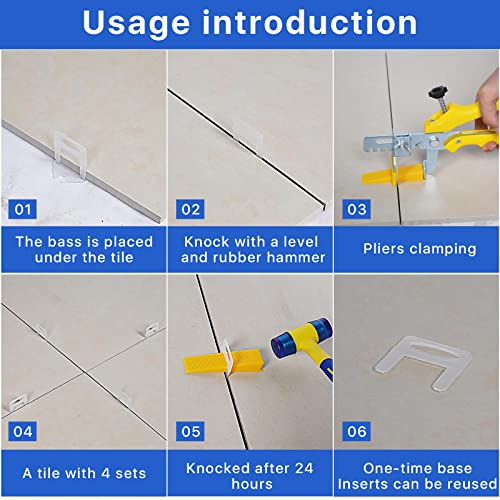 Usage introduction

01

The bass is placed under the tile

02

Knock with a level and rubber hammer

03

Pliers clamping

04

A tile with 4 sets

05

Knocked after 24 hours

06

One-time base Inserts can be reused