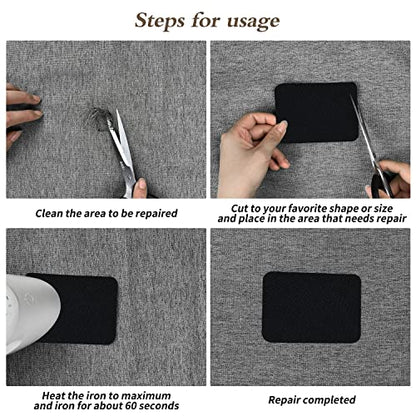 Steps for usage

Clean the area to be repaired

Cut to your favorite shape or size and place in the area that needs repair

Heat the iron to maximum and iron for about 60 seconds

Repair completed