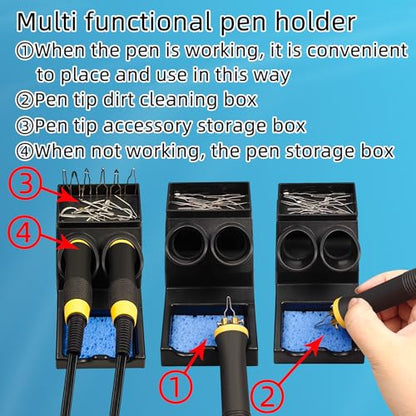 Multi functional pen holder
①When the pen is working, it is convenient to place and use in this way
②Pen tip dirt cleaning box
③Pen tip accessory storage box
④When not working, the pen storage box

③
④
①
②