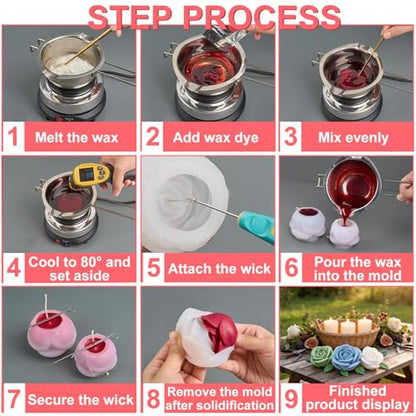 STEP PROCESS

1 Melt the wax

2 Add wax dye

3 Mix evenly

4 Cool to 80° and set aside

5 Attach the wick

6 Pour the wax into the mold

7 Secure the wick

8 Remove the mold after solidification

9 Finished product display