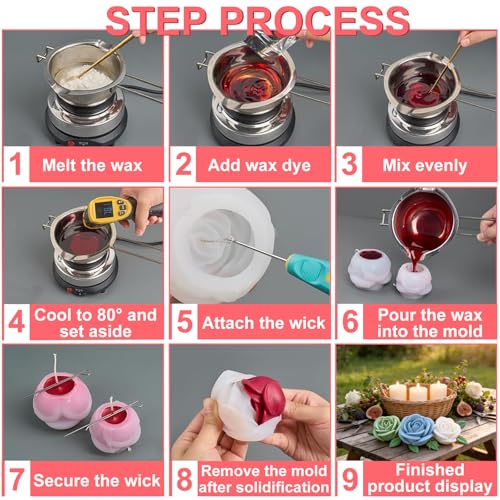 STEP PROCESS

1 Melt the wax

2 Add wax dye

3 Mix evenly

4 Cool to 80° and set aside

5 Attach the wick

6 Pour the wax into the mold

7 Secure the wick

8 Remove the mold after solidification

9 Finished product display