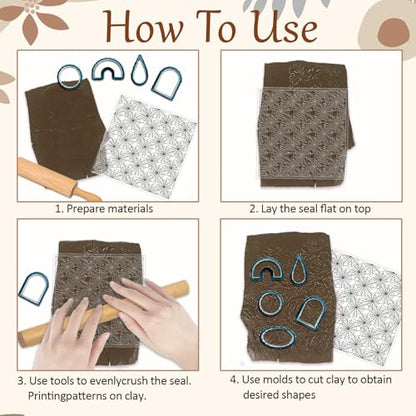 How To Use

1. Prepare materials

2. Lay the seal flat on top

3. Use tools to evenlycrush the seal. Printingpatterns on clay.

4. Use molds to cut clay to obtain desired shapes