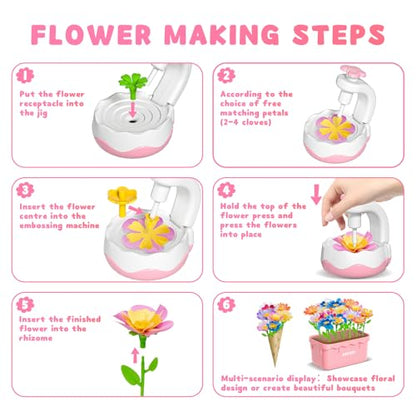 FLOWER MAKING STEPS

1
Put the flower receptacle into the jig

2
According to the choice of free matching petals (2-4 cloves)

3
Insert the flower centre into the embossing machine

4
Hold the top of the flower press and press the flowers into place

5
Insert the finished flower into the rhizome

6
Multi-scenario display: Showcase floral design or create beautiful bouquets