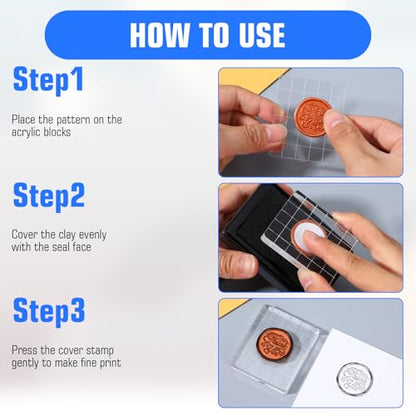 HOW TO USE

Step1

Place the pattern on the acrylic blocks

Step2

Cover the clay evenly with the seal face

Step3

Press the cover stamp gently to make fine print