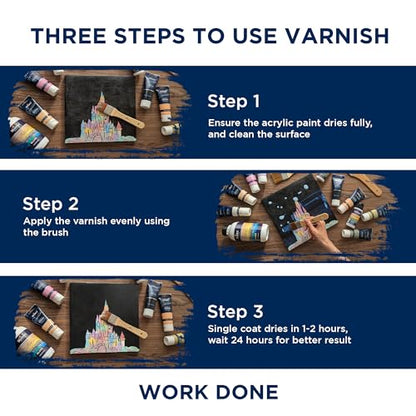 THREE STEPS TO USE VARNISH

Step 1
Ensure the acrylic paint dries fully, and clean the surface

Step 2
Apply the varnish evenly using the brush

Step 3
Single coat dries in 1-2 hours, wait 24 hours for better result

WORK DONE