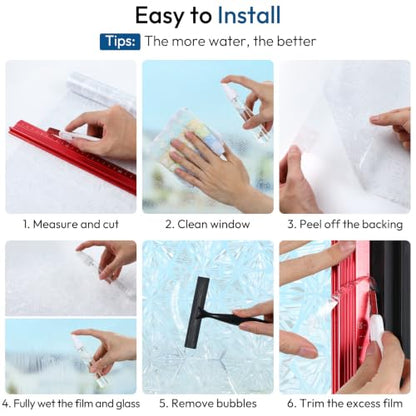 Easy to Install

Tips: The more water, the better

1. Measure and cut

2. Clean window

3. Peel off the backing

4. Fully wet the film and glass

5. Remove bubbles

6. Trim the excess film