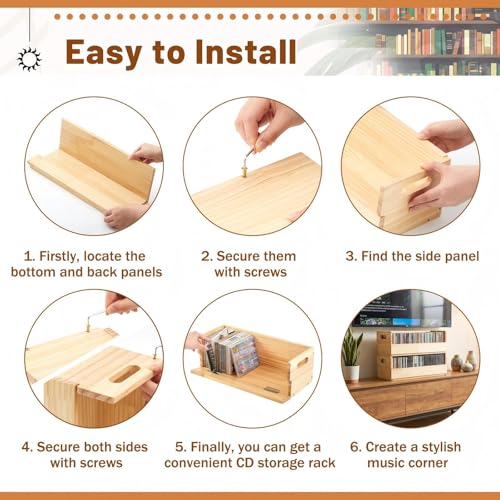 Easy to Install

1. Firstly, locate the bottom and back panels

2. Secure them with screws

3. Find the side panel

4. Secure both sides with screws

5. Finally, you can get a convenient CD storage rack

6. Create a stylish music corner