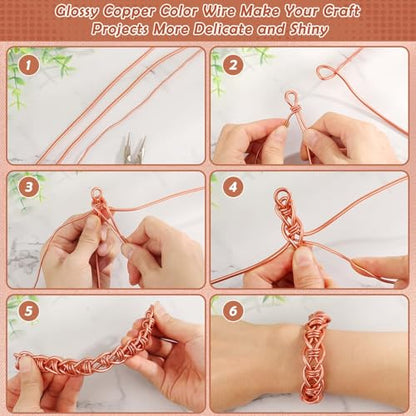 Glossy Copper Color Wire Make Your Craft Projects More Delicate and Shiny

1

2

3

4

5

6