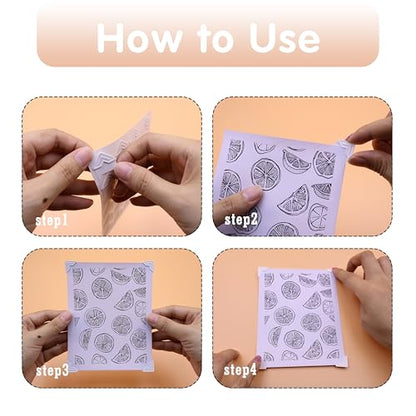 How to Use

step1

step2

step3

step4